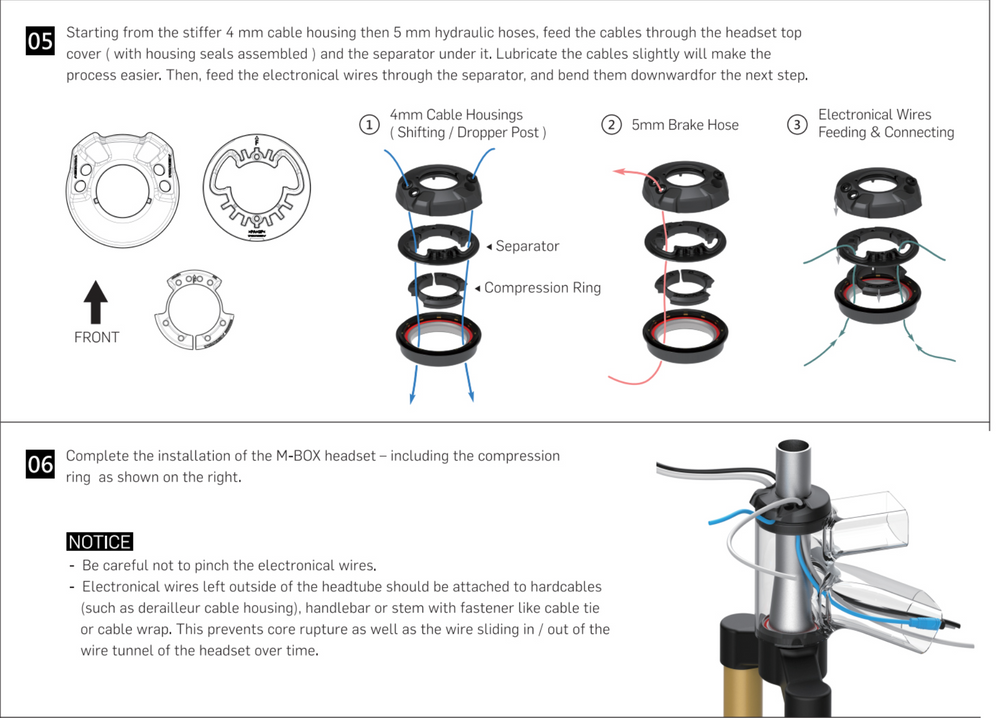 05 Starting from the stiffer 4 mm cable housing then 5 mm hydraulic hoses, feed the cables through the headset top cover ( with housing seals assembled ) and the separator under it. Lubricate the cables slightly will make the process easier. Then, feed the electronical wires through the separator, and bend them downwardfor the next step.

FRONT

① 4mm Cable Housings ( Shifting / Dropper Post )

◂ Separator

◂ Compression Ring

② 5mm Brake Hose

③ Electronical Wires Feeding & Connecting

06 Complete the installation of the M-BOX headset – including the compression ring as shown on the right.

NOTICE
- Be careful not to pinch the electronical wires.
- Electronical wires left outside of the headtube should be attached to hardcables (such as derailleur cable housing), handlebar or stem with fastener like cable tie or cable wrap. This prevents core rupture as well as the wire sliding in / out of the wire tunnel of the headset over time.