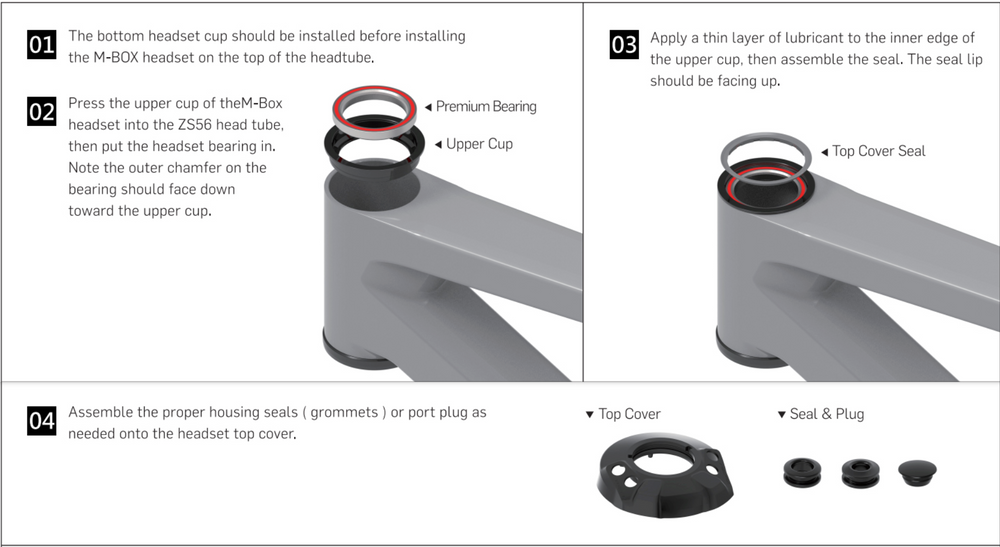 01 The bottom headset cup should be installed before installing the M-BOX headset on the top of the headtube.

02 Press the upper cup of theM-Box headset into the ZS56 head tube, then put the headset bearing in. Note the outer chamfer on the bearing should face down toward the upper cup.

◂ Premium Bearing

◂ Upper Cup

03 Apply a thin layer of lubricant to the inner edge of the upper cup, then assemble the seal. The seal lip should be facing up.

◂ Top Cover Seal

04 Assemble the proper housing seals ( grommets ) or port plug as needed onto the headset top cover.

▾ Top Cover

▾ Seal & Plug