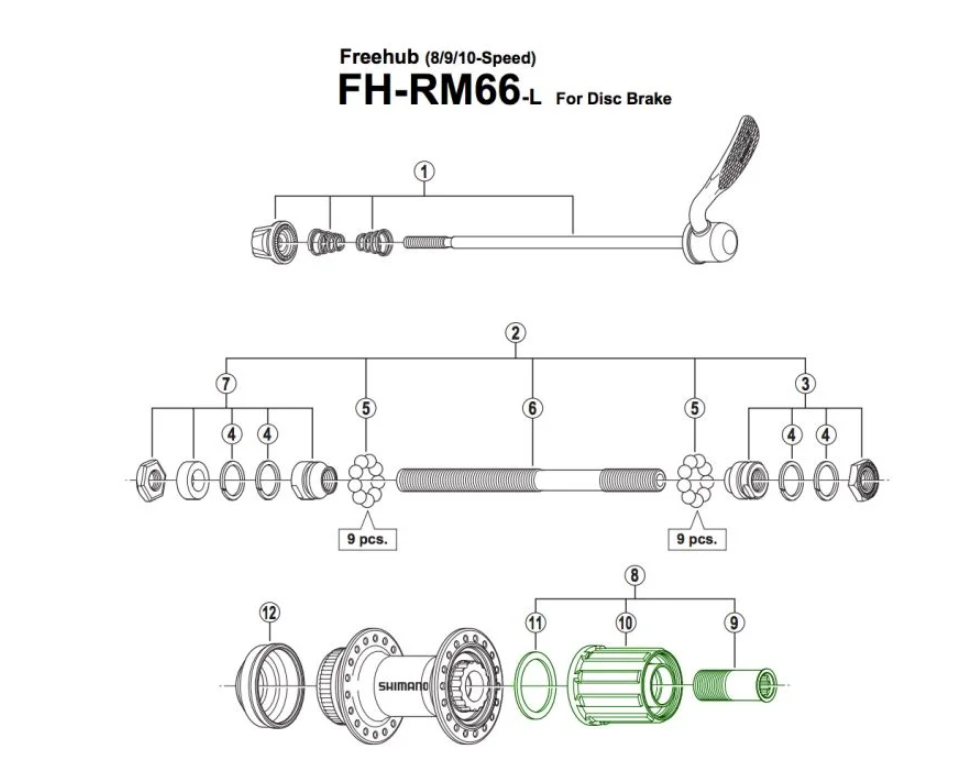 Freehub (8/9/10-Speed)
FH-RM66-L For Disc Brake

1

2

7 5 6 5 3

4 4 4 4

9 pcs. 9 pcs.

8

12 11 10 9

SHIMANO